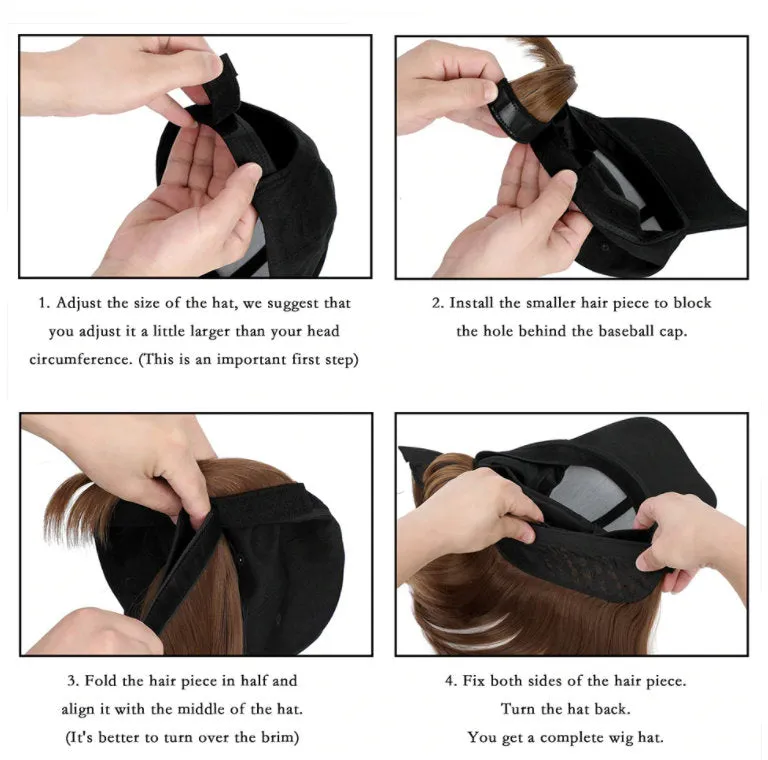 1. Adjust the size of the hat, we suggest that you adjust it a little larger than your head circumference. (This is an important first step)

2. Install the smaller hair piece to block the hole behind the baseball cap.

3. Fold the hair piece in half and align it with the middle of the hat. (It's better to turn over the brim)

4. Fix both sides of the hair piece. Turn the hat back. You get a complete wig hat.